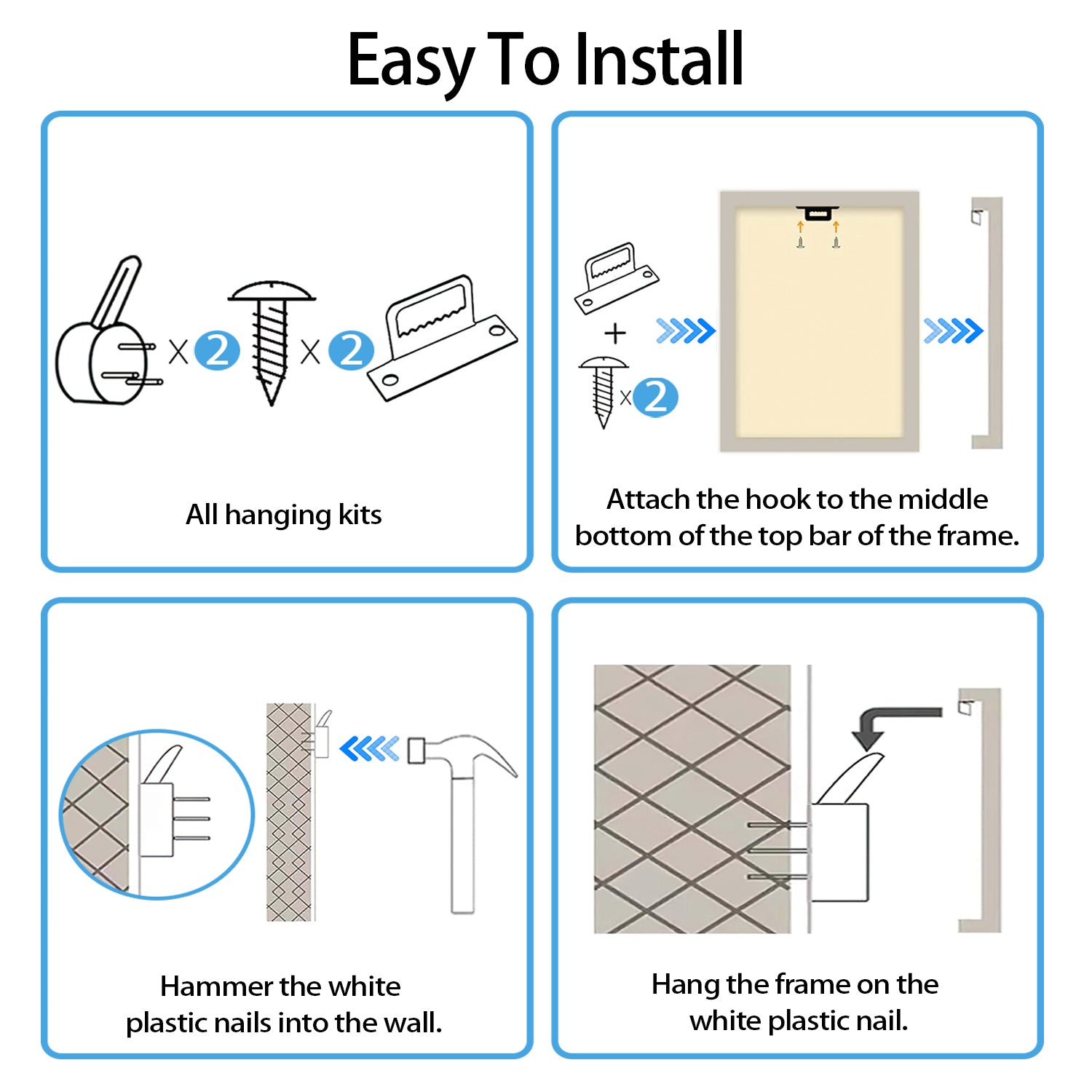 Easy To Install

X 2 X 2

All hanging kits

+

X 2

Attach the hook to the middle bottom of the top bar of the frame.

Hammer the white plastic nails into the wall.

Hang the frame on the white plastic nail.